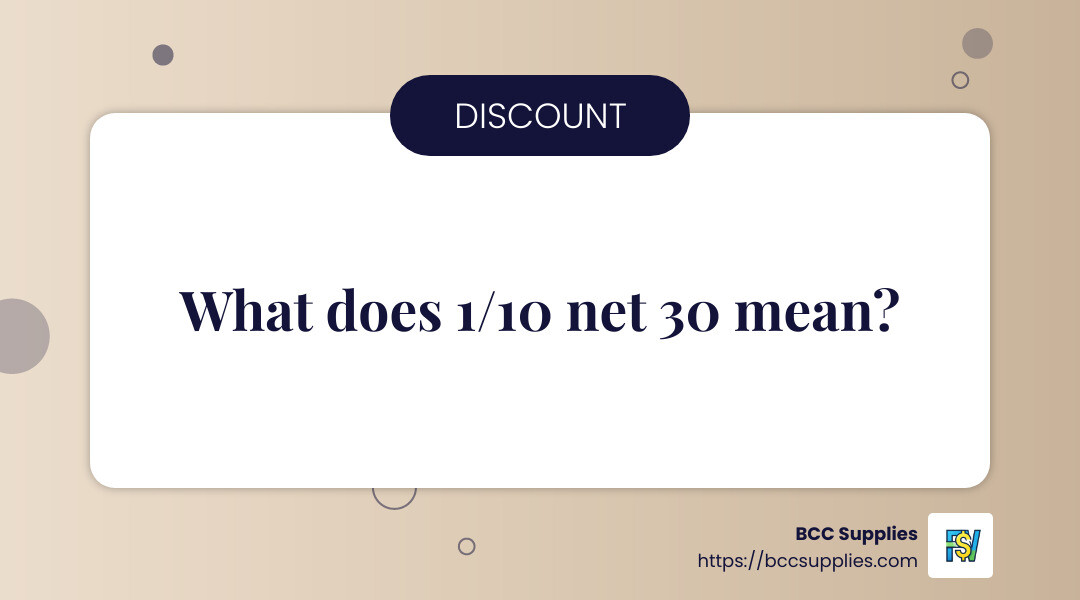 DISCOUNT

What does 1/10 net 30 mean?

BCC Supplies
https://bccsupplies.com