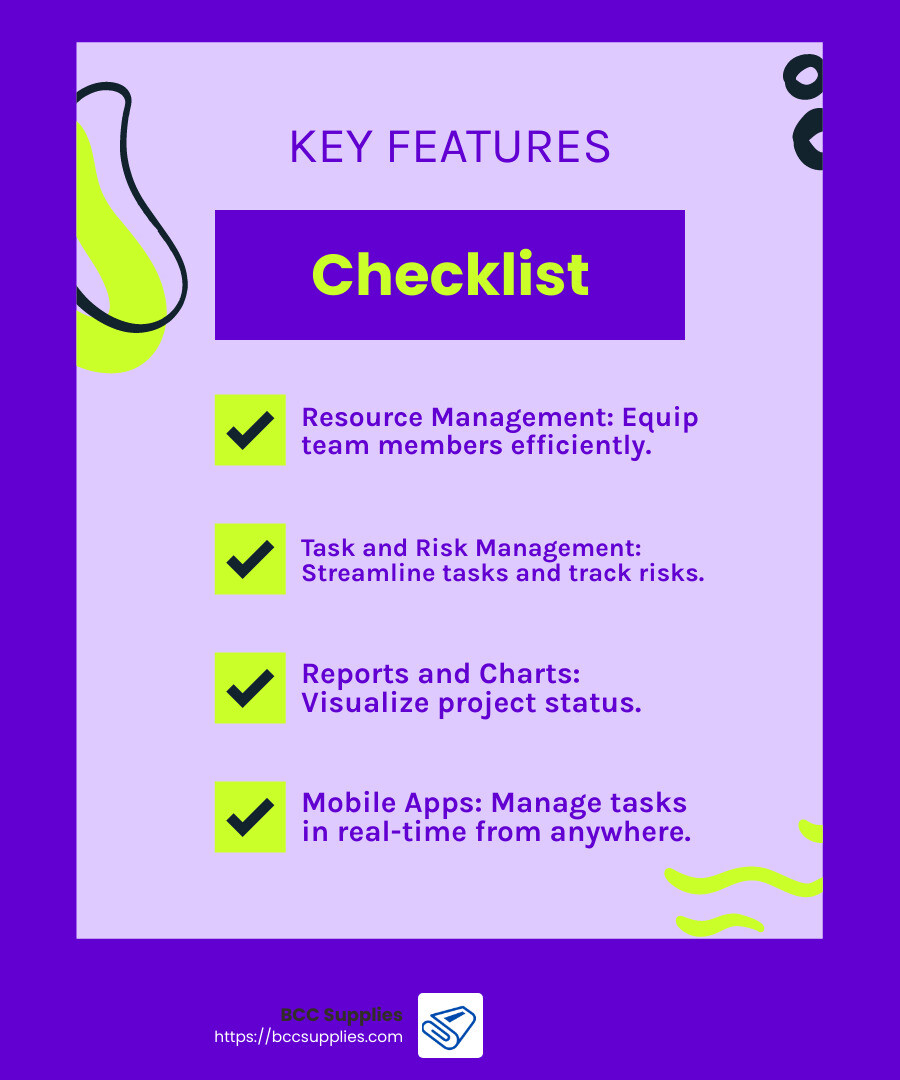 KEY FEATURES

Checklist

Resource Management: Equip team members efficiently.

Task and Risk Management: Streamline tasks and track risks.

Reports and Charts: Visualize project status.

Mobile Apps: Manage tasks in real-time from anywhere.

BCC Supplies
https://bccsupplies.com